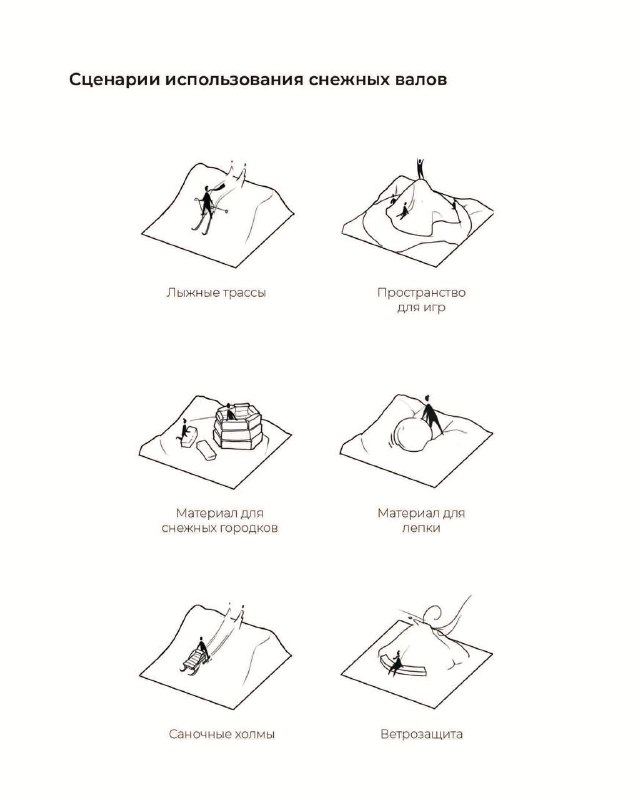 Сценарии использования снежных валов

Лыжные трассы

Пространство для игр

Материал для снежных городков

Материал для лепки

Саночные холмы

Ветрозащита