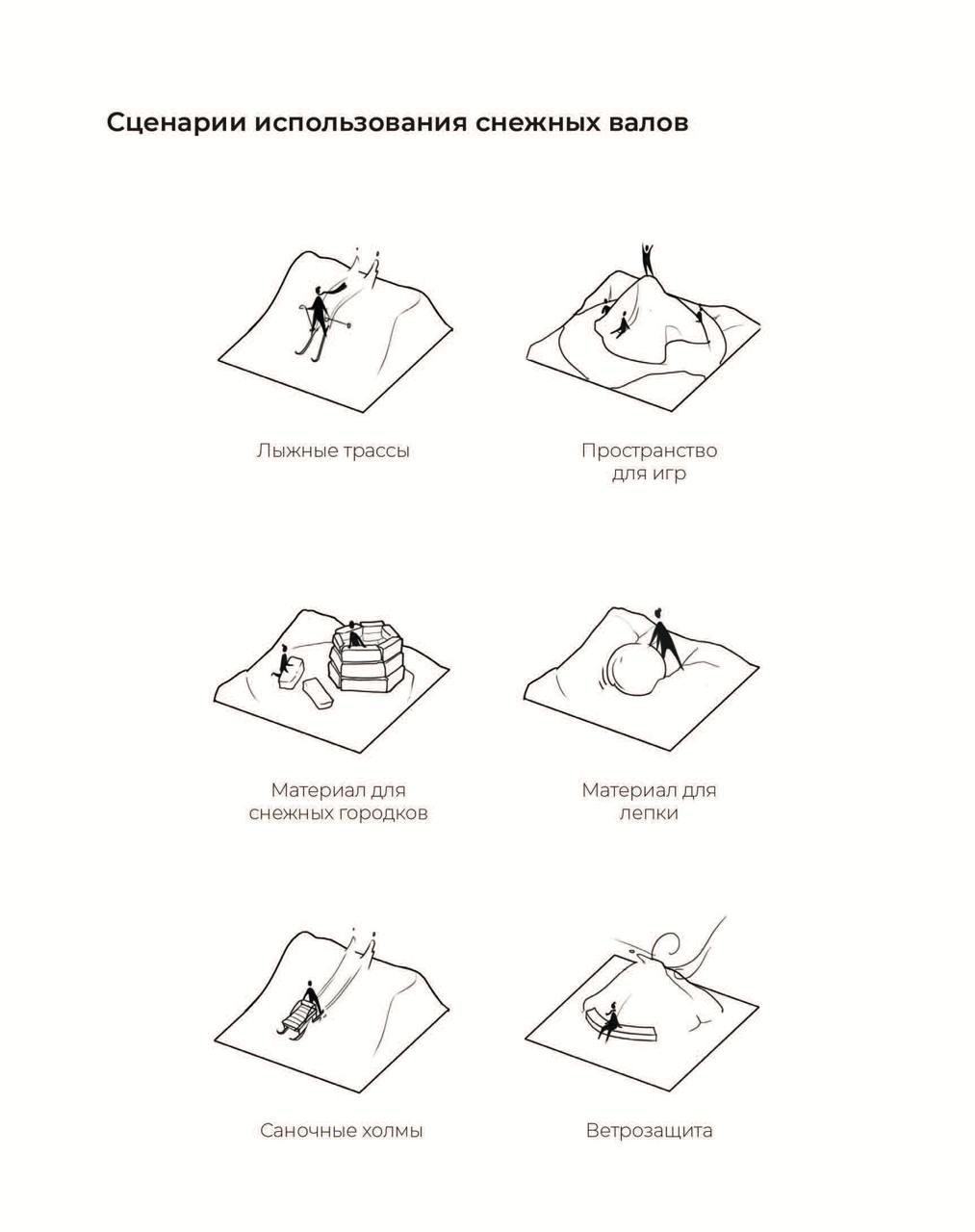 Сценарии использования снежных валов

Лыжные трассы

Пространство для игр

Материал для снежных городков

Материал для лепки

Саночные холмы

Ветрозащита