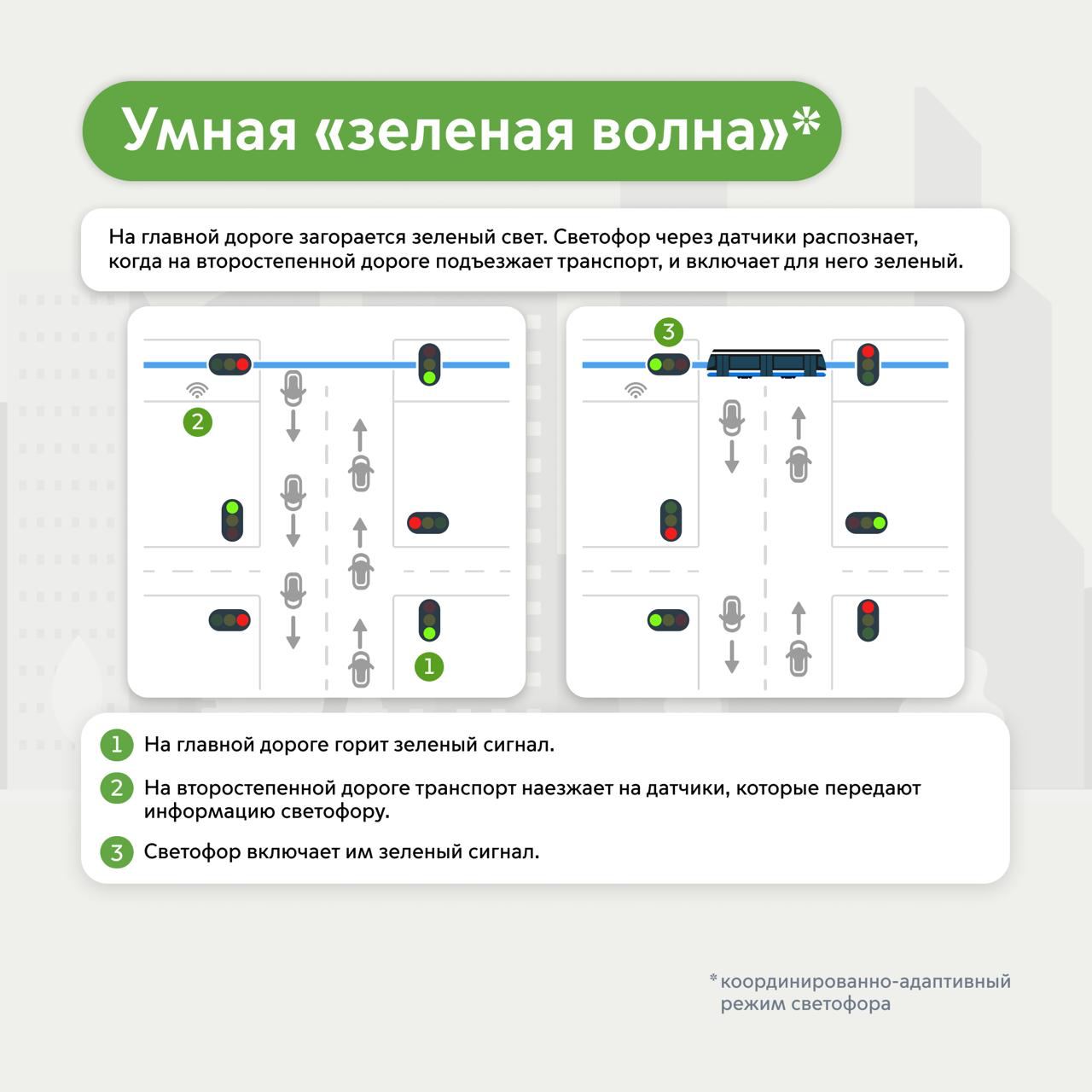 Умная «зеленая волна»*

На главной дороге загорается зеленый свет. Светофор через датчики распознает, когда на второстепенной дороге подъезжает транспорт, и включает для него зеленый.

2

1

3

1 На главной дороге горит зеленый сигнал.

2 На второстепенной дороге транспорт наезжает на датчики, которые передают информацию светофору.

3 Светофор включает им зеленый сигнал.

*координированно-адаптивный режим светофора